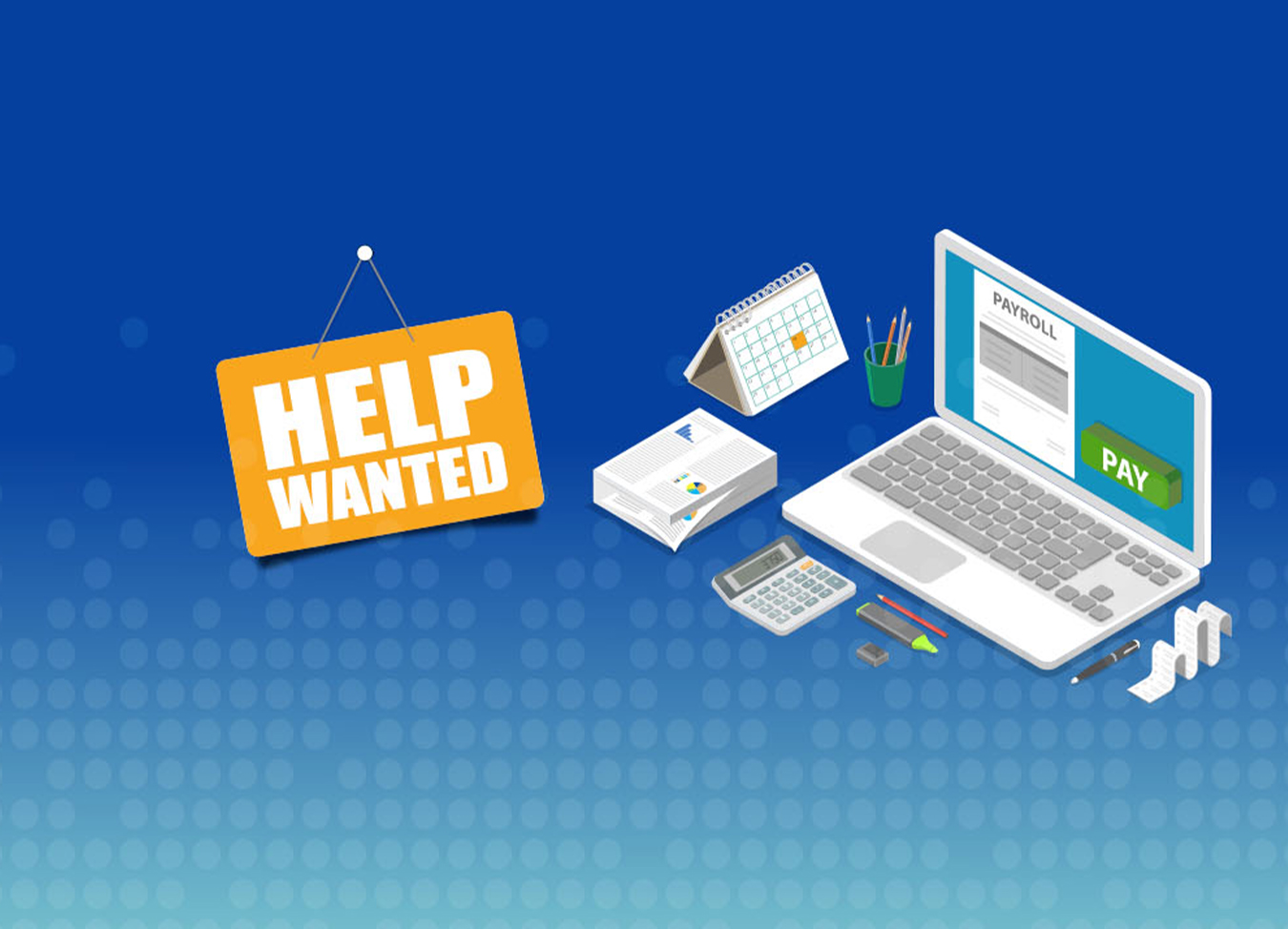 HELP
WANTED

PAYROLL

PAY